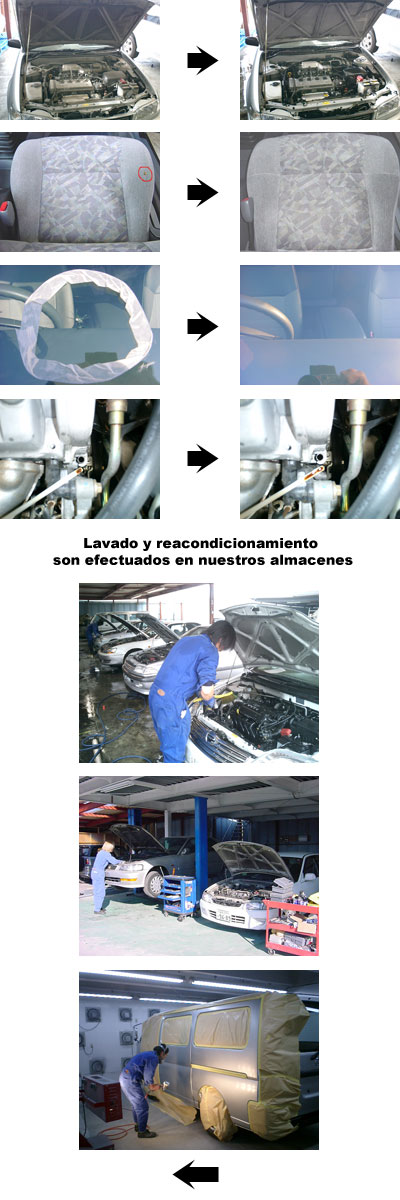 Lavado y reacondicionamiento son efectuados en nuestros almacenes